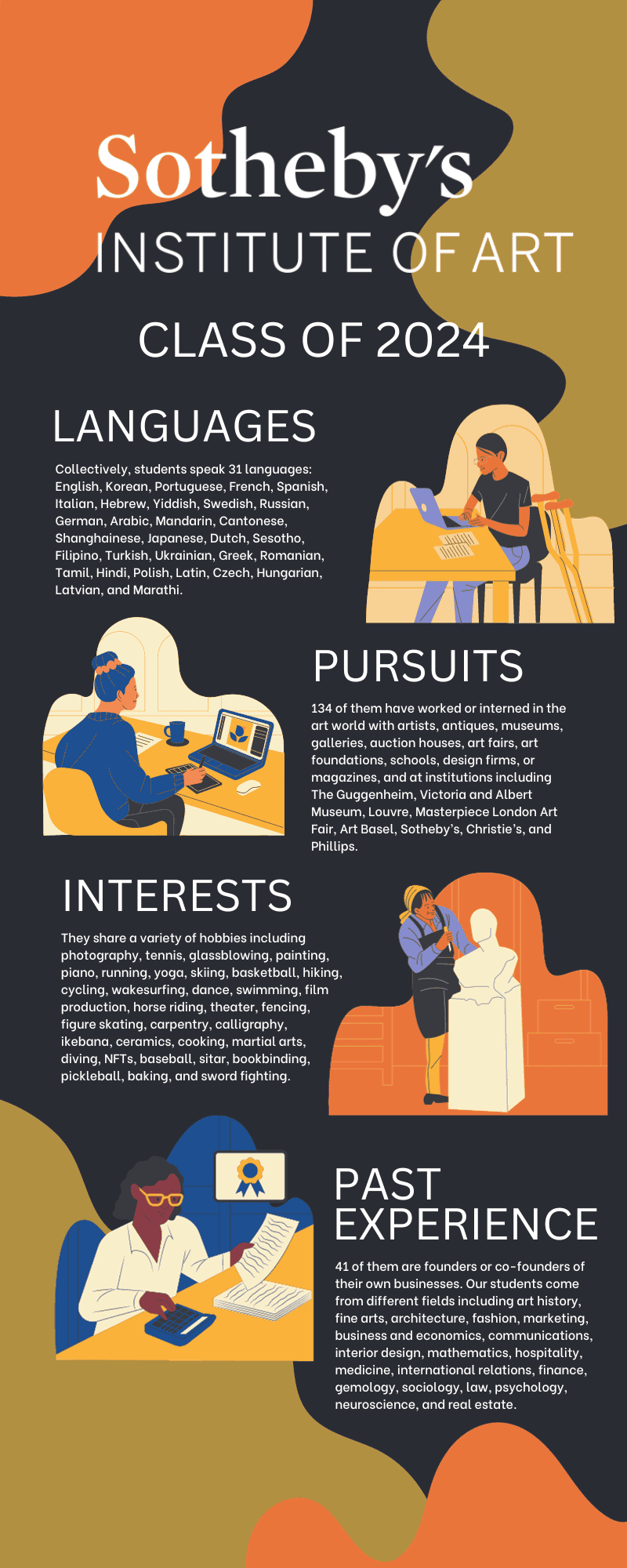 Sotheby's
INSTITUTE OF ART

CLASS OF 2024

LANGUAGES

Collectively, students speak 31 languages: English, Korean, Portuguese, French, Spanish, Italian, Hebrew, Yiddish, Swedish, Russian, German, Arabic, Mandarin, Cantonese, Shanghainese, Japanese, Dutch, Sesotho, Filipino, Turkish, Ukrainian, Greek, Romanian, Tamil, Hindi, Polish, Latin, Czech, Hungarian, Latvian, and Marathi.

PURSUITS

134 of them have worked or interned in the art world with artists, antiques, museums, galleries, auction houses, art fairs, art foundations, schools, design firms, or magazines, and at institutions including The Guggenheim, Victoria and Albert Museum, Louvre, Masterpiece London Art Fair, Art Basel, Sotheby's, Christie's, and Phillips.

INTERESTS

They share a variety of hobbies including photography, tennis, glassblowing, painting, piano, running, yoga, skiing, basketball, hiking, cycling, wakesurfing, dance, swimming, film production, horse riding, theater, fencing, figure skating, carpentry, calligraphy, ikebana, ceramics, cooking, martial arts, diving, NFTs, baseball, sitar, bookbinding, pickleball, baking, and sword fighting.

PAST EXPERIENCE

41 of them are founders or co-founders of their own businesses. Our students come from different fields including art history, fine arts, architecture, fashion, marketing, business and economics, communications, interior design, mathematics, hospitality, medicine, international relations, finance, gemology, sociology, law, psychology, neuroscience, and real estate.